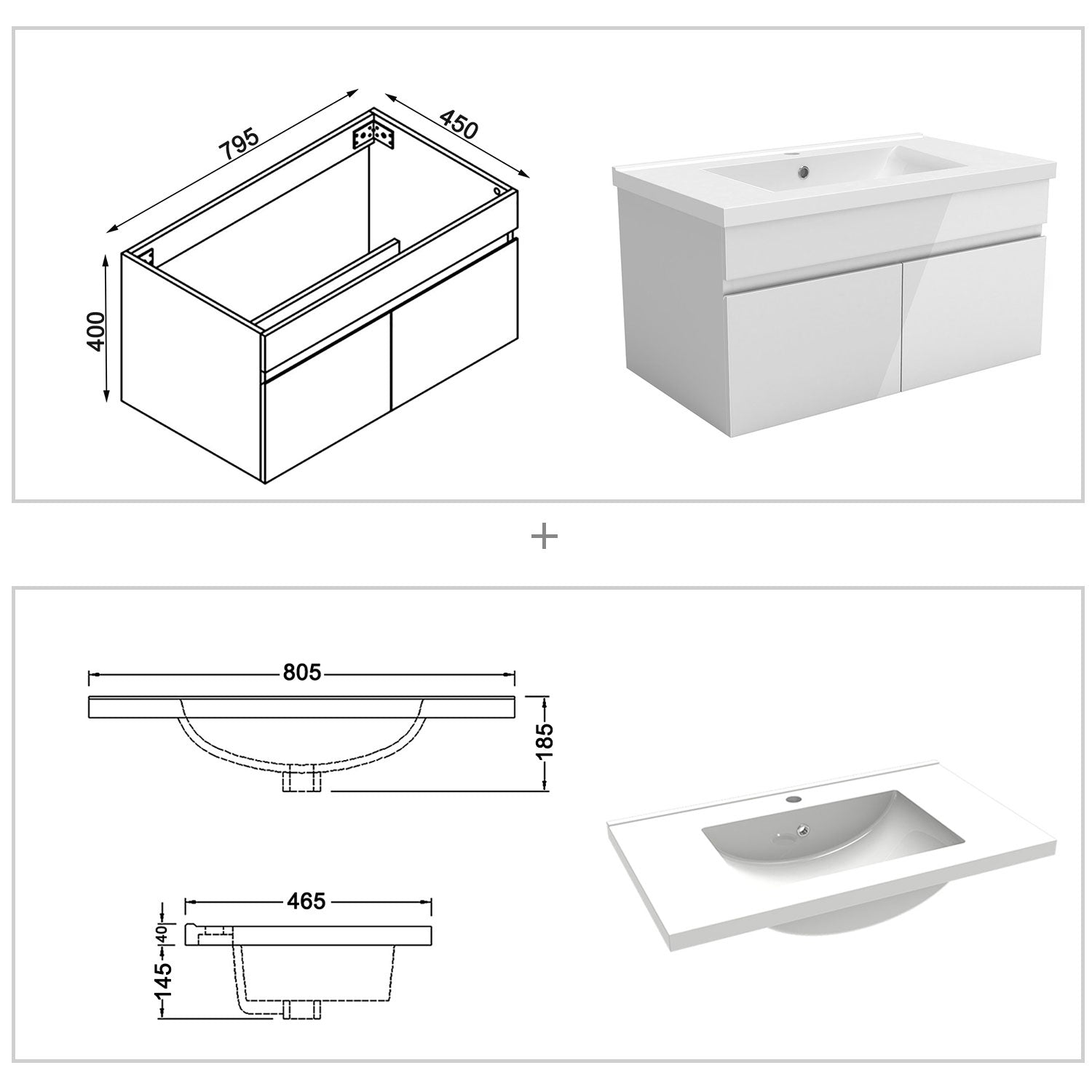 795

450

400

+

805

185

465

40

145