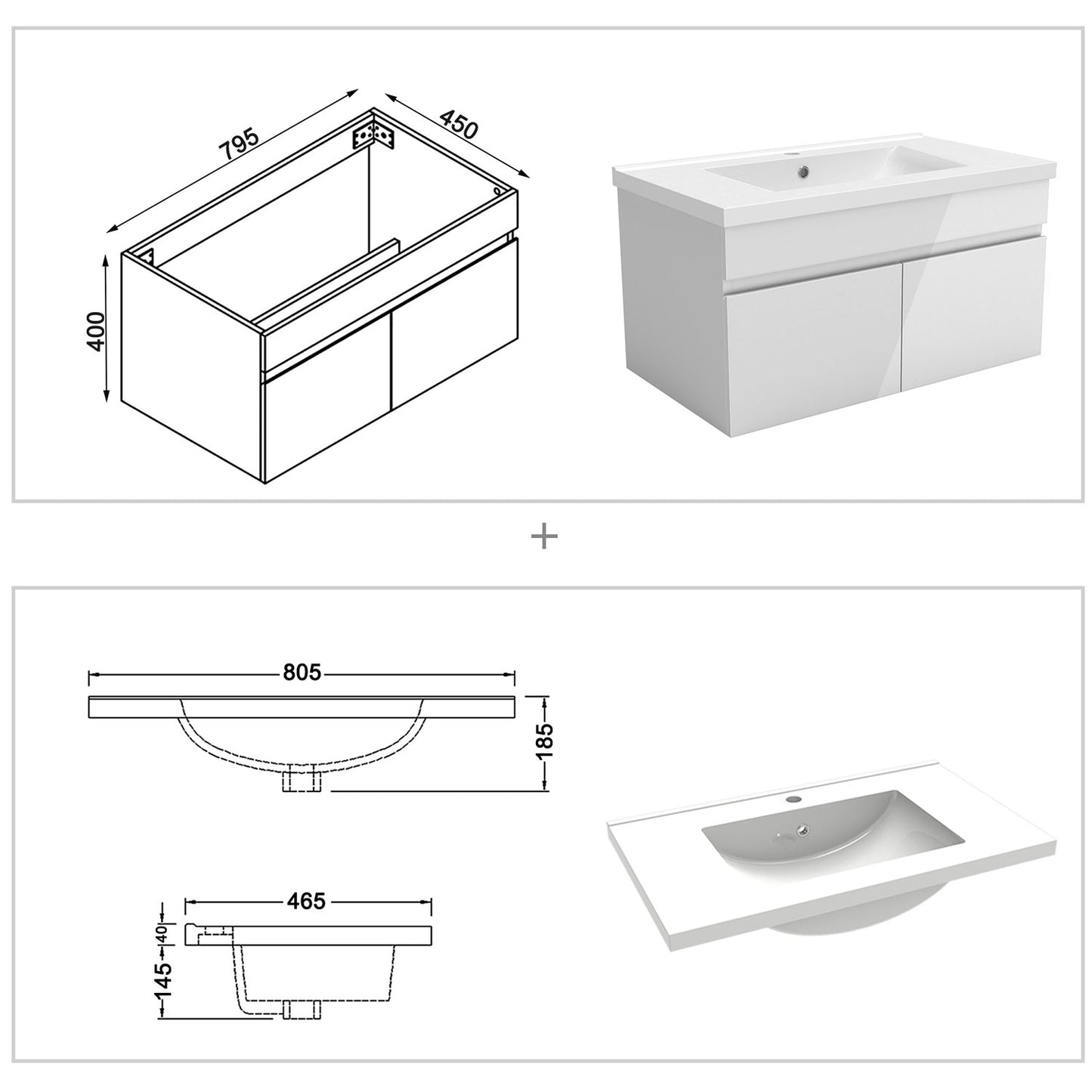 795
450
400

+

805
185
465
40
145