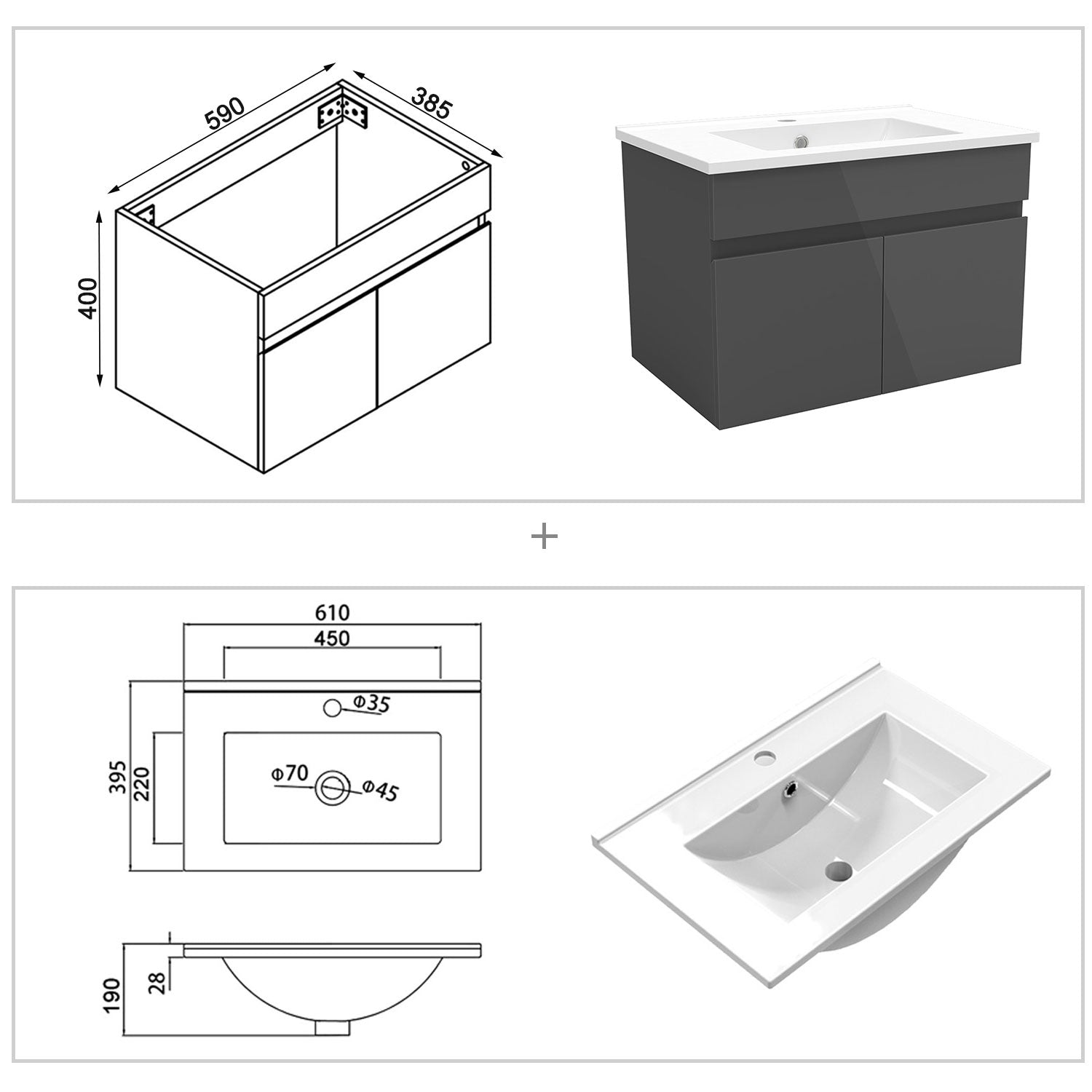 590
385
400

+

610
450
Φ35
395
220
Φ70
Φ45
190
28