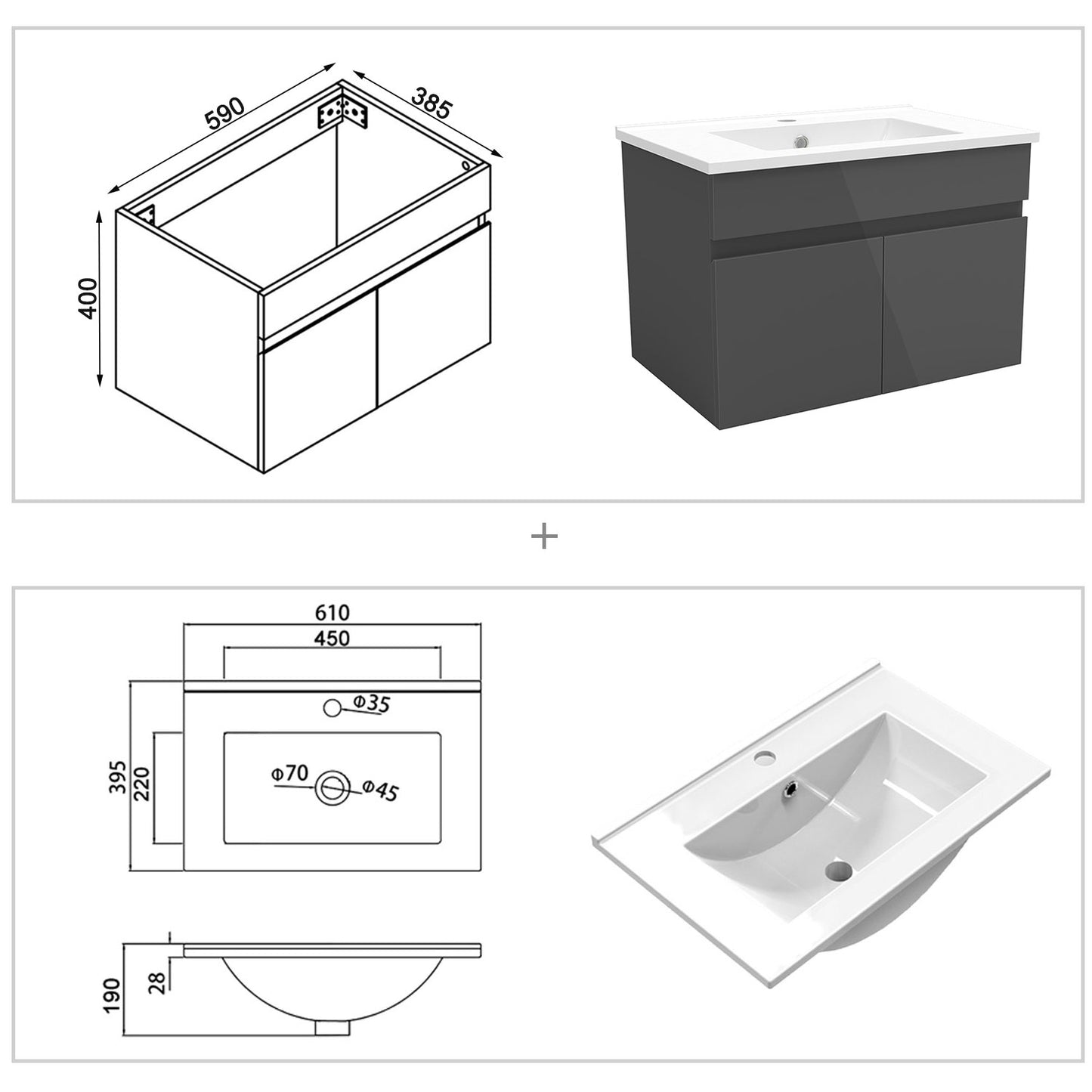 590
385
400

+

610
450
Φ35
395
220
Φ70
Φ45
190
28