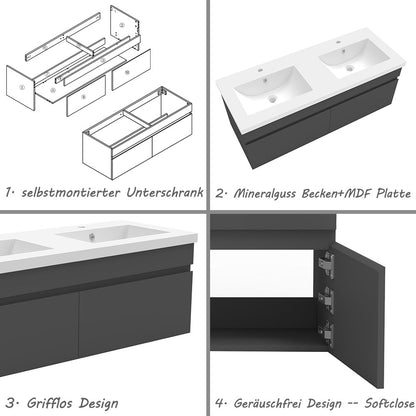 1. selbstmontierter Unterschrank

2. Mineralguss Becken+MDF Platte

3. Grifflos Design

4. Geräuschfrei Design -- Softclose