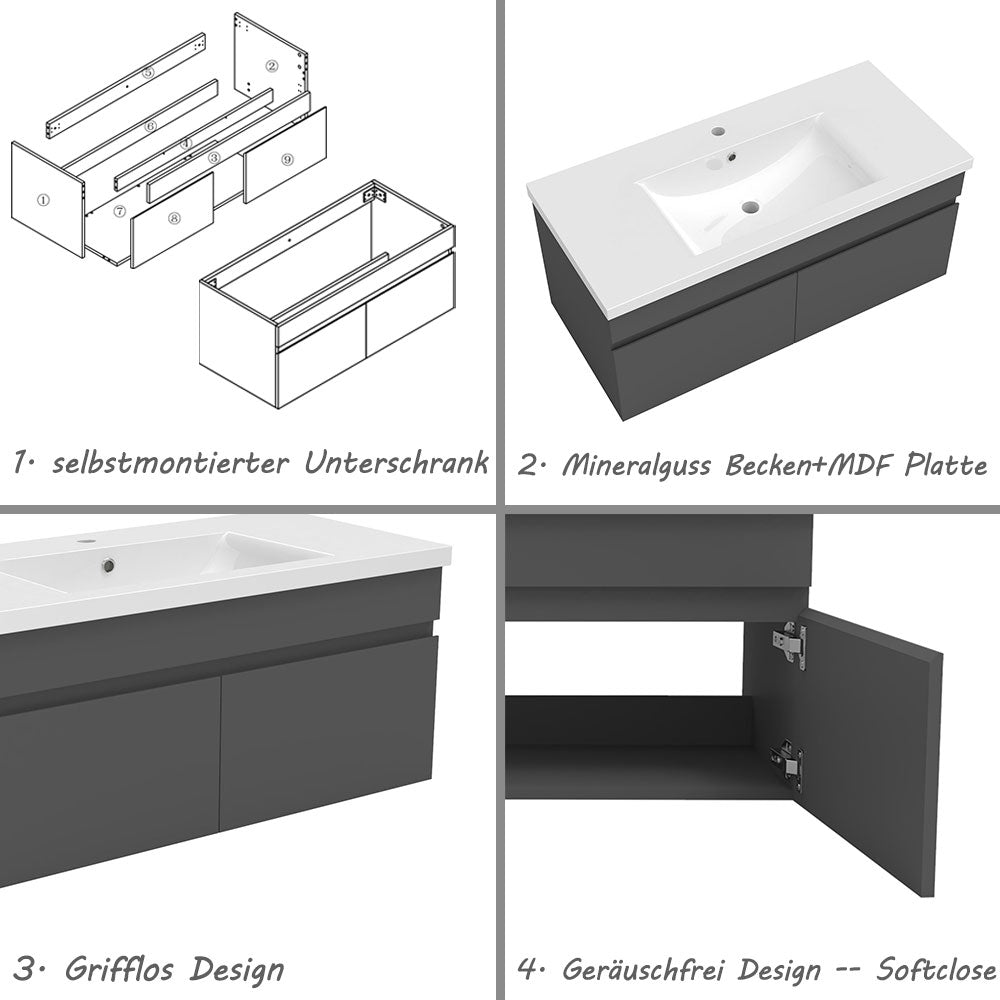 ⑤
②
⑥
④
③
⑨
①
⑦
⑧

1· selbstmontierter Unterschrank

2· Mineralguss Becken+MDF Platte

3· Grifflos Design

4· Geräuschfrei Design -- Softclose