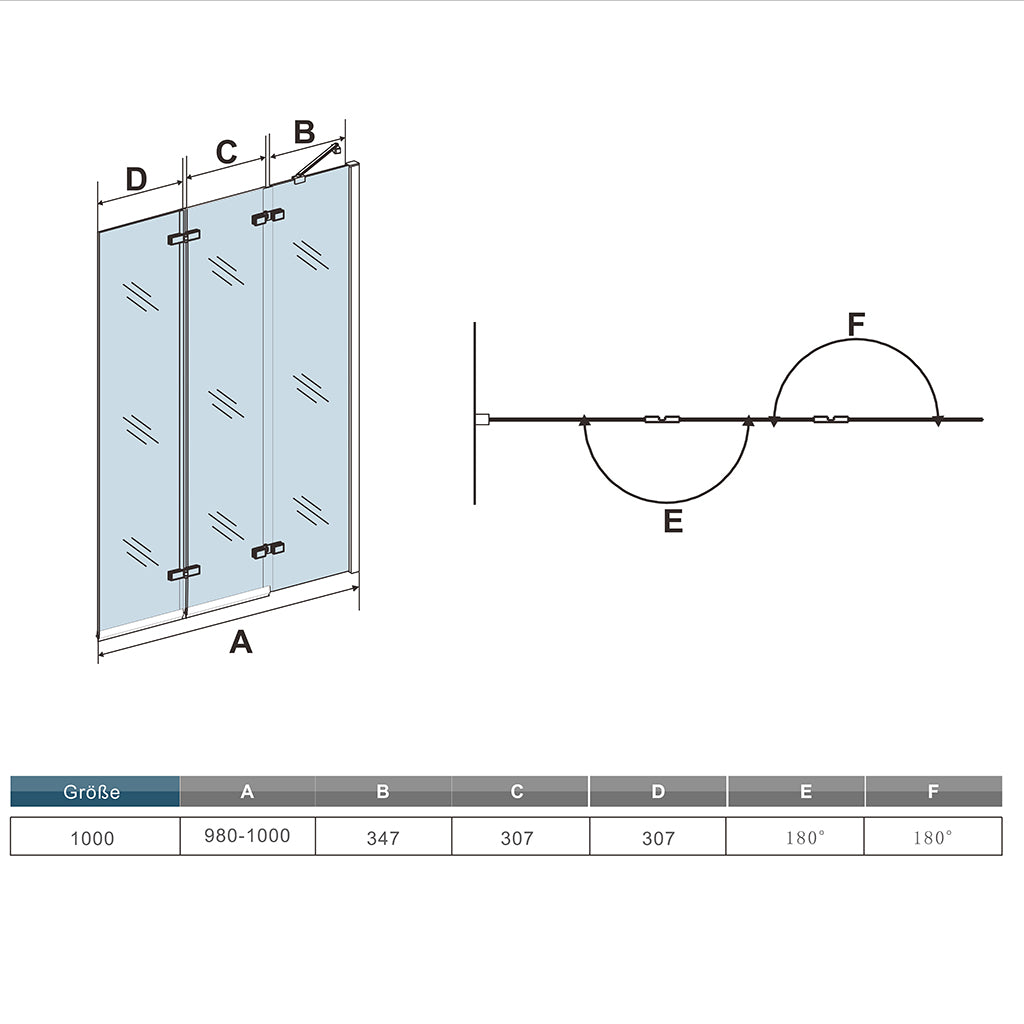 D C B

A

F

E

| Größe | A | B | C | D | E | F |
|---|---|---|---|---|---|---|
| 1000 | 980-1000 | 347 | 307 | 307 | 180° | 180° |