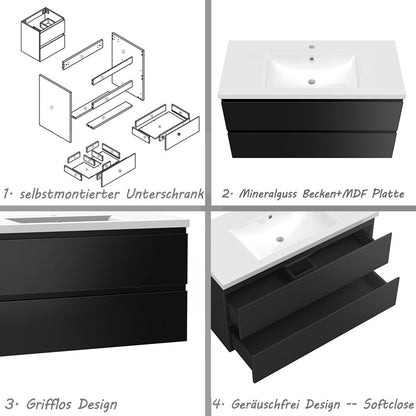 1. selbstmontierter Unterschrank

2. Mineralguss Becken+MDF Platte

3. Grifflos Design

4. Geräuschfrei Design -- Softclose