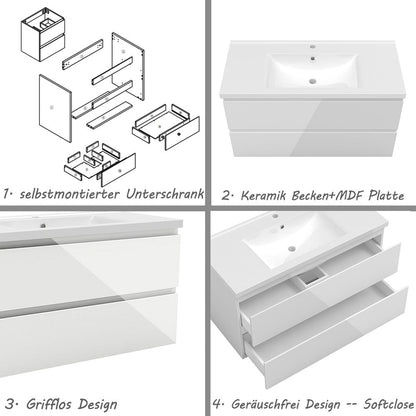 1· selbstmontierter Unterschrank

2· Keramik Becken+MDF Platte

3· Grifflos Design

4· Geräuschfrei Design -- Softclose