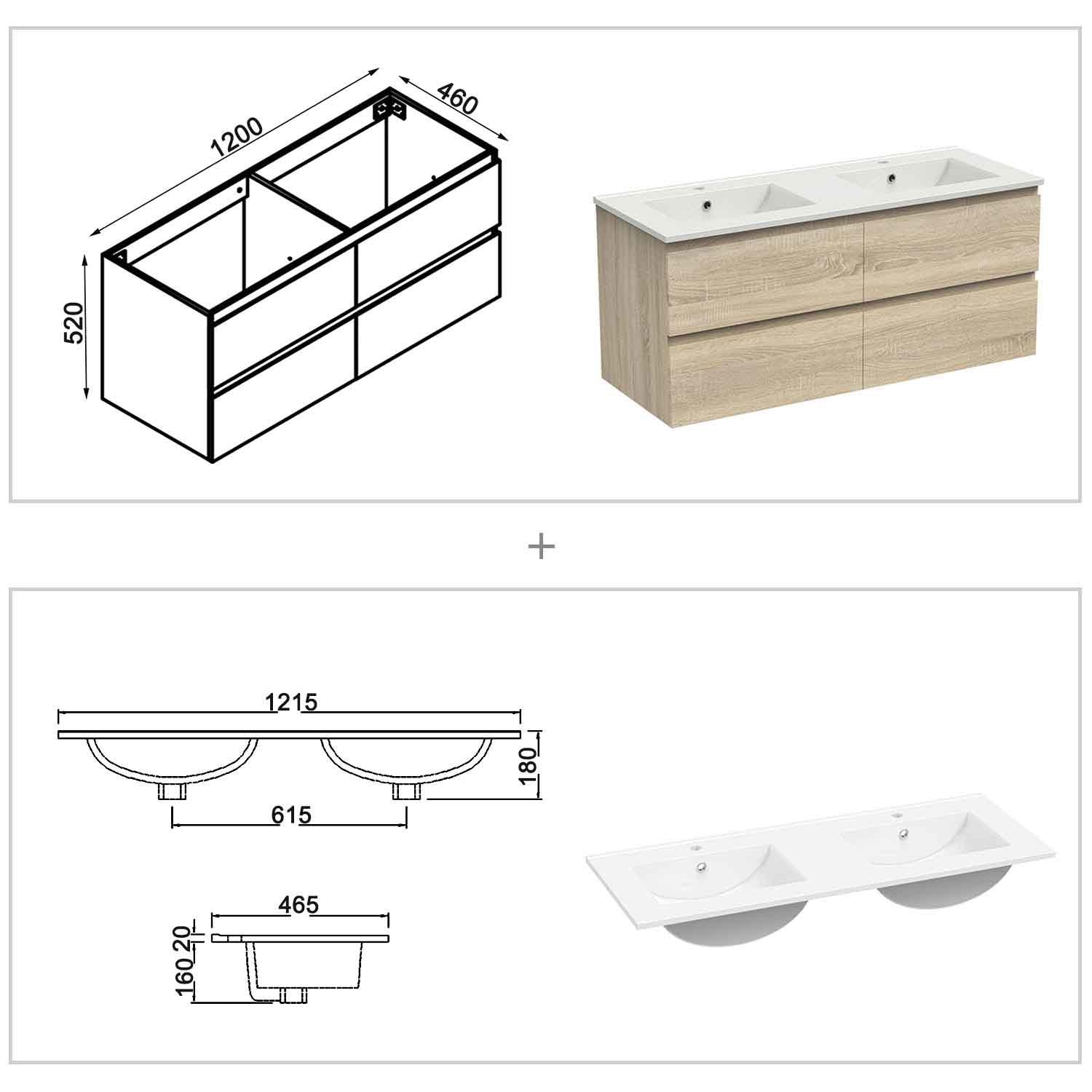 1200
460
520

+

1215
180
615
465
20
160