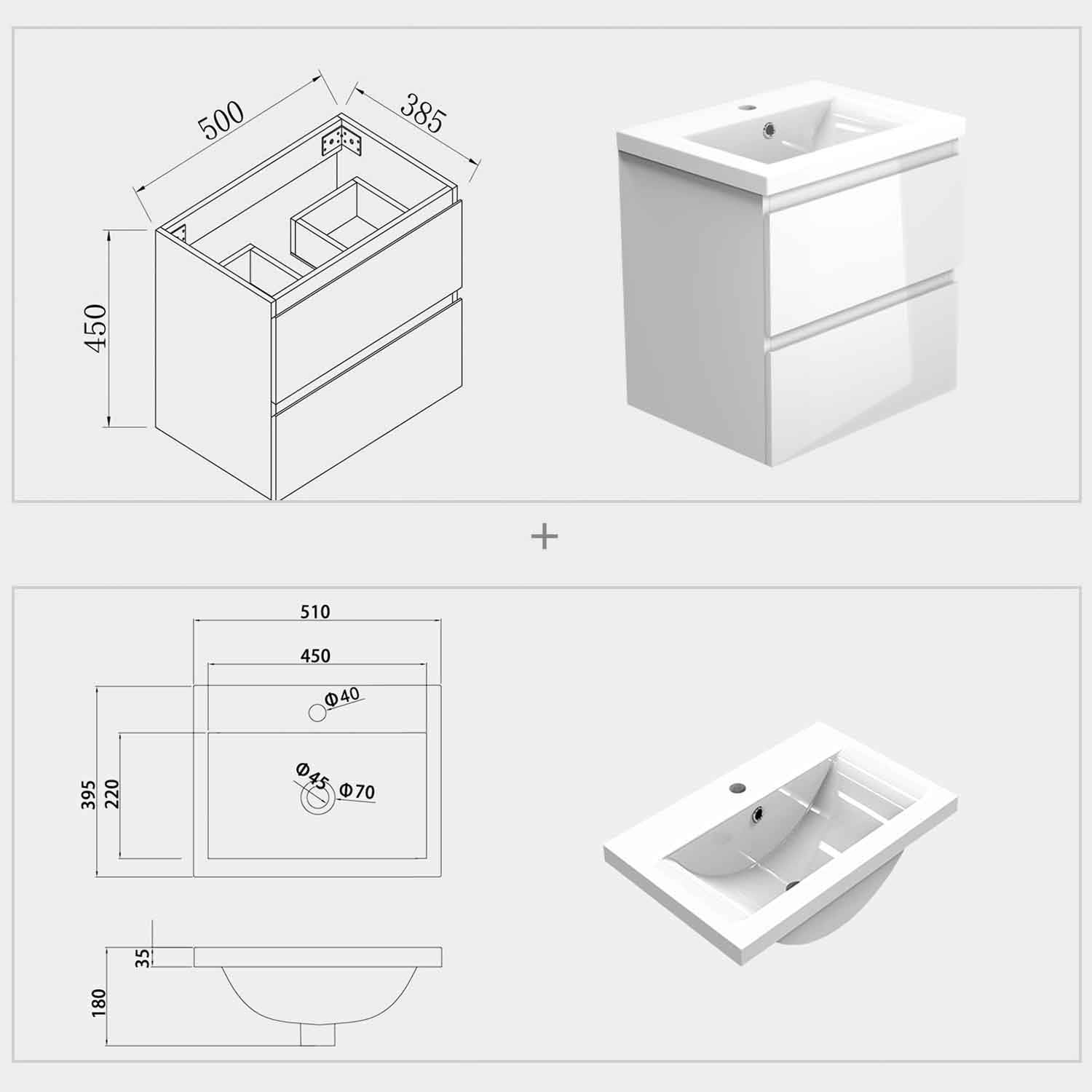 500
385
450

+

510
450
Φ40
Φ45
Φ70
395
220
35
180