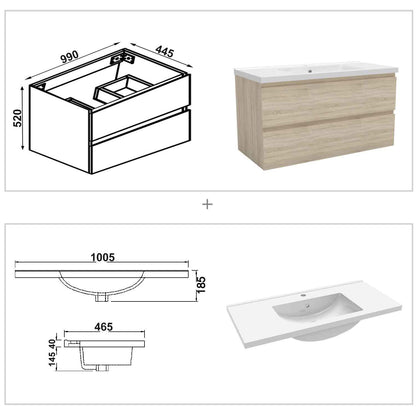 990
445
520
+
1005
185
465
40
145