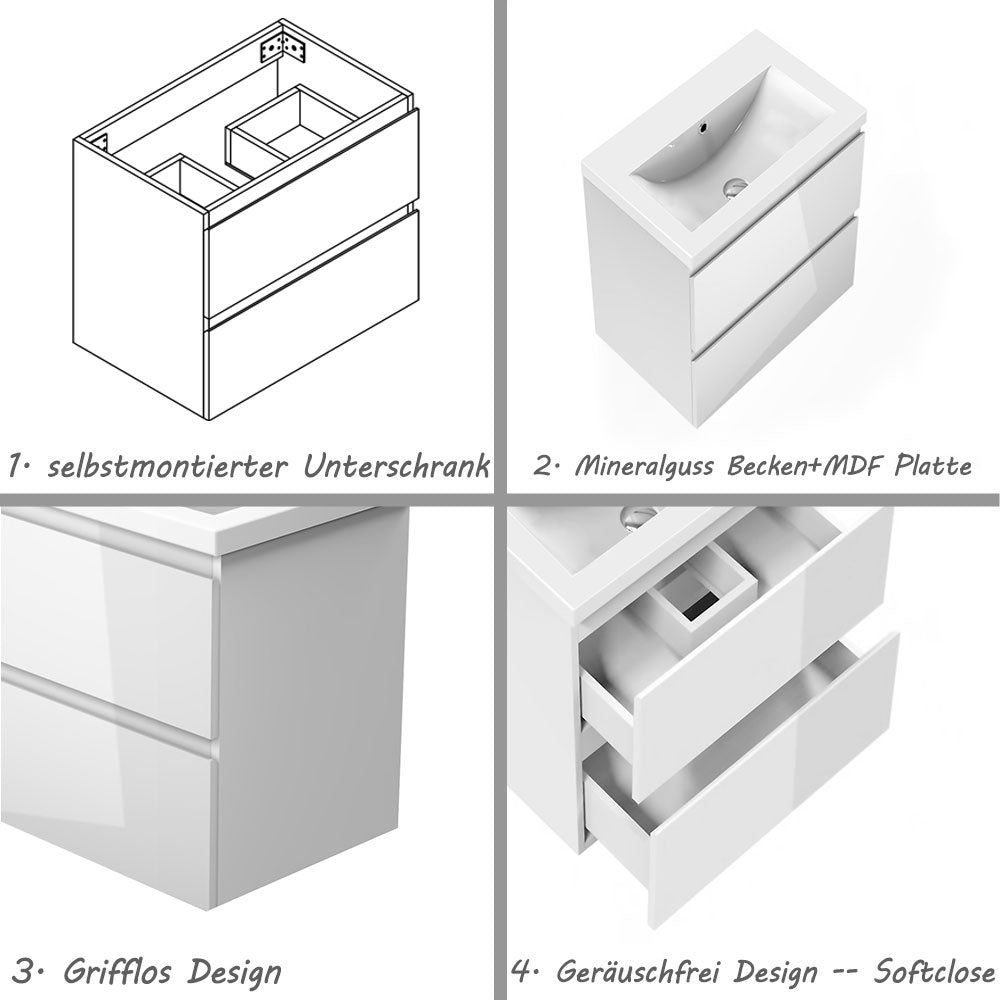 1· selbstmontierter Unterschrank

2· Mineralguss Becken+MDF Platte

3· Grifflos Design

4· Geräuschfrei Design -- Softclose