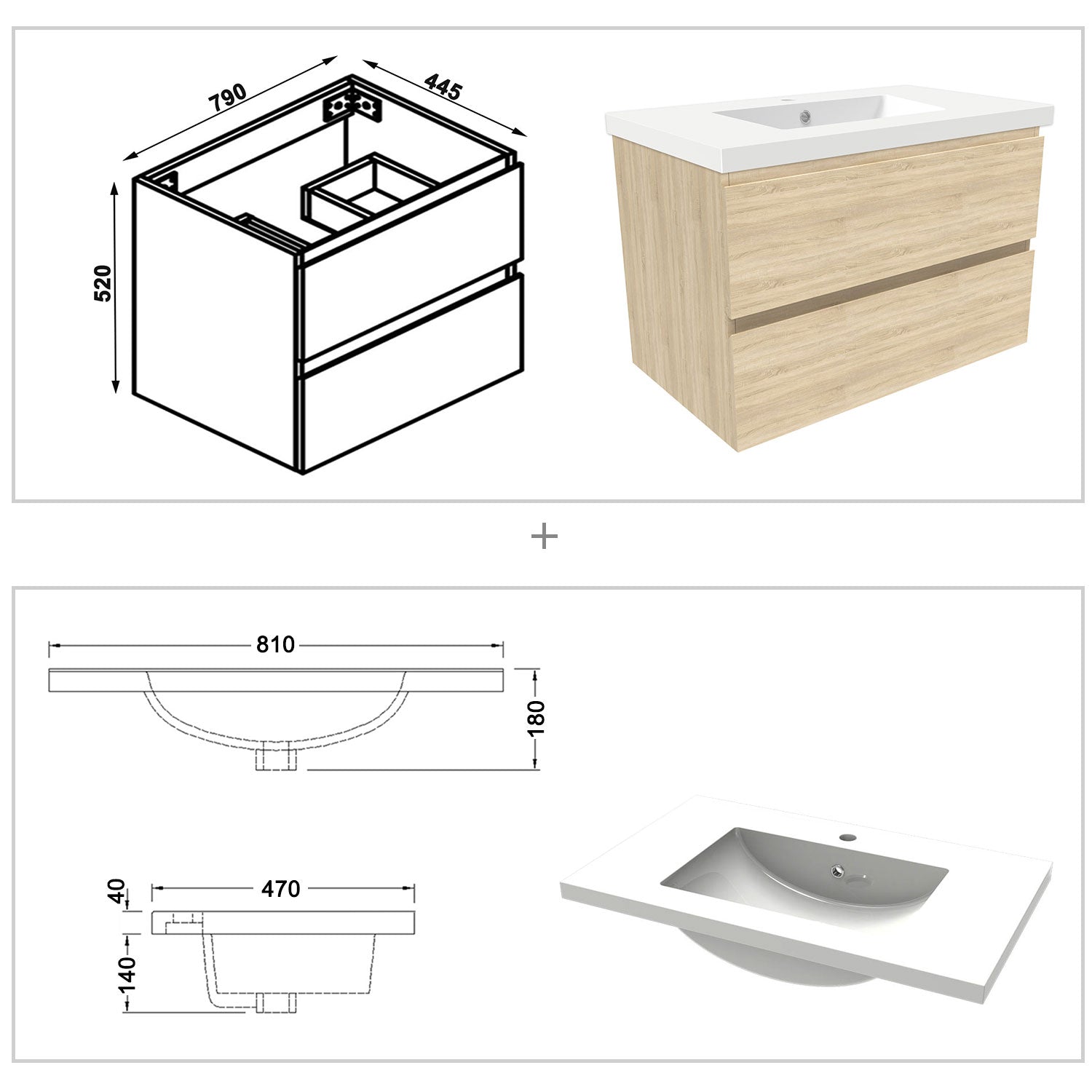 790
445
520

+

810
180

40
470
140