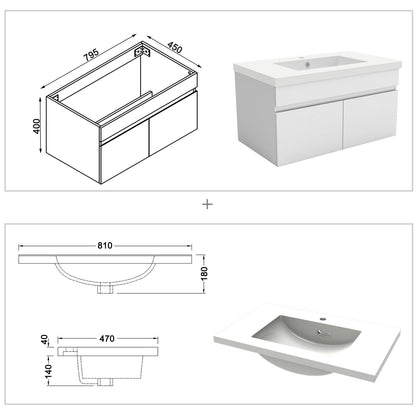 795
450
400

+

810
180

40
470
140