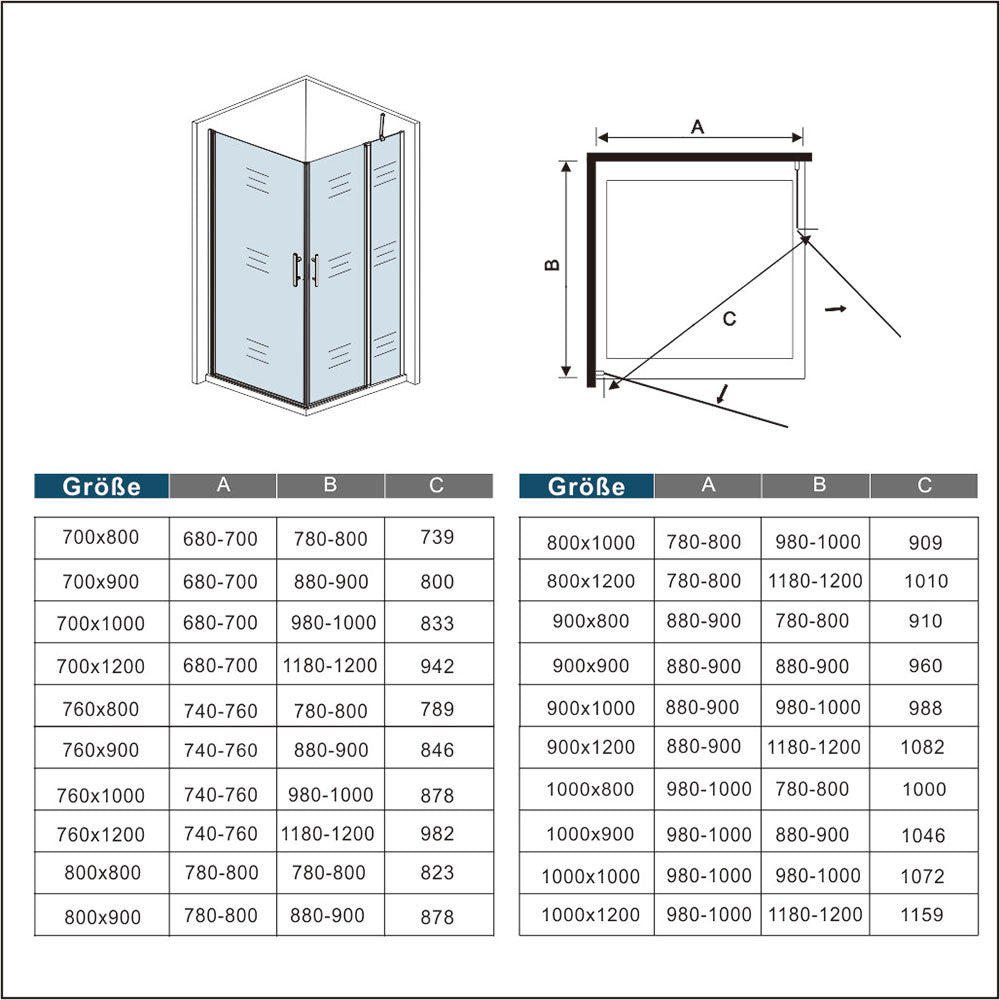 A

B

C

| Größe | A | B | C |
|---|---|---|---|
| 700x800 | 680-700 | 780-800 | 739 |
| 700x900 | 680-700 | 880-900 | 800 |
| 700x1000 | 680-700 | 980-1000 | 833 |
| 700x1200 | 680-700 | 1180-1200 | 942 |
| 760x800 | 740-760 | 780-800 | 789 |
| 760x900 | 740-760 | 880-900 | 846 |
| 760x1000 | 740-760 | 980-1000 | 878 |
| 760x1200 | 740-760 | 1180-1200 | 982 |
| 800x800 | 780-800 | 780-800 | 823 |
| 800x900 | 780-800 | 880-900 | 878 |

| Größe | A | B | C |
|---|---|---|---|
| 800x1000 | 780-800 | 980-1000 | 909 |
| 800x1200 | 780-800 | 1180-1200 | 1010 |
| 900x800 | 880-900 | 780-800 | 910 |
| 900x900 | 880-900 | 880-900 | 960 |
| 900x1000 | 880-900 | 980-1000 | 988 |
| 900x1200 | 880-900 | 1180-1200 | 1082 |
| 1000x800 | 980-1000 | 780-800 | 1000 |
| 1000x900 | 980-1000 | 880-900 | 1046 |
| 1000x1000 | 980-1000 | 980-1000 | 1072 |
| 1000x1200 | 980-1000 | 1180-1200 | 1159 |