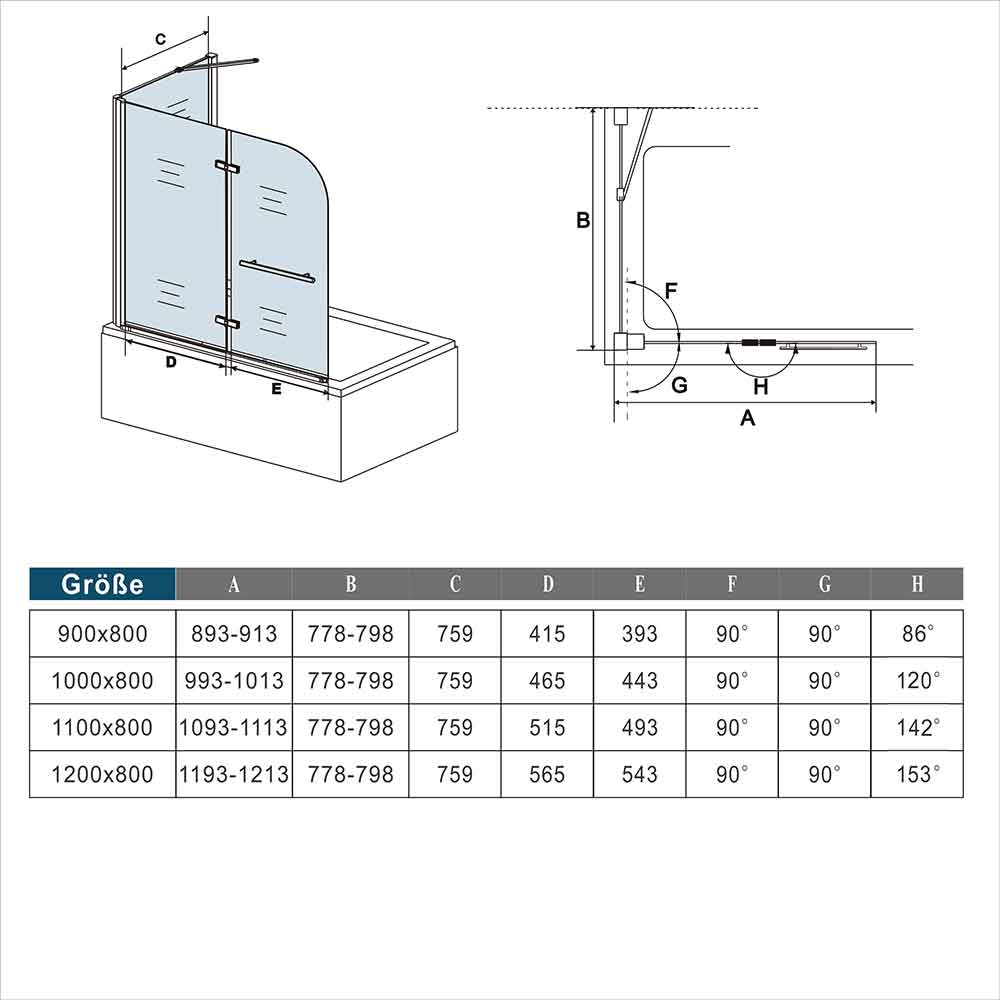 C

D

E

B

F

G

H

A

| Größe | A | B | C | D | E | F | G | H |
|---|---|---|---|---|---|---|---|---|
| 900x800 | 893-913 | 778-798 | 759 | 415 | 393 | 90° | 90° | 86° |
| 1000x800 | 993-1013 | 778-798 | 759 | 465 | 443 | 90° | 90° | 120° |
| 1100x800 | 1093-1113 | 778-798 | 759 | 515 | 493 | 90° | 90° | 142° |
| 1200x800 | 1193-1213 | 778-798 | 759 | 565 | 543 | 90° | 90° | 153° |