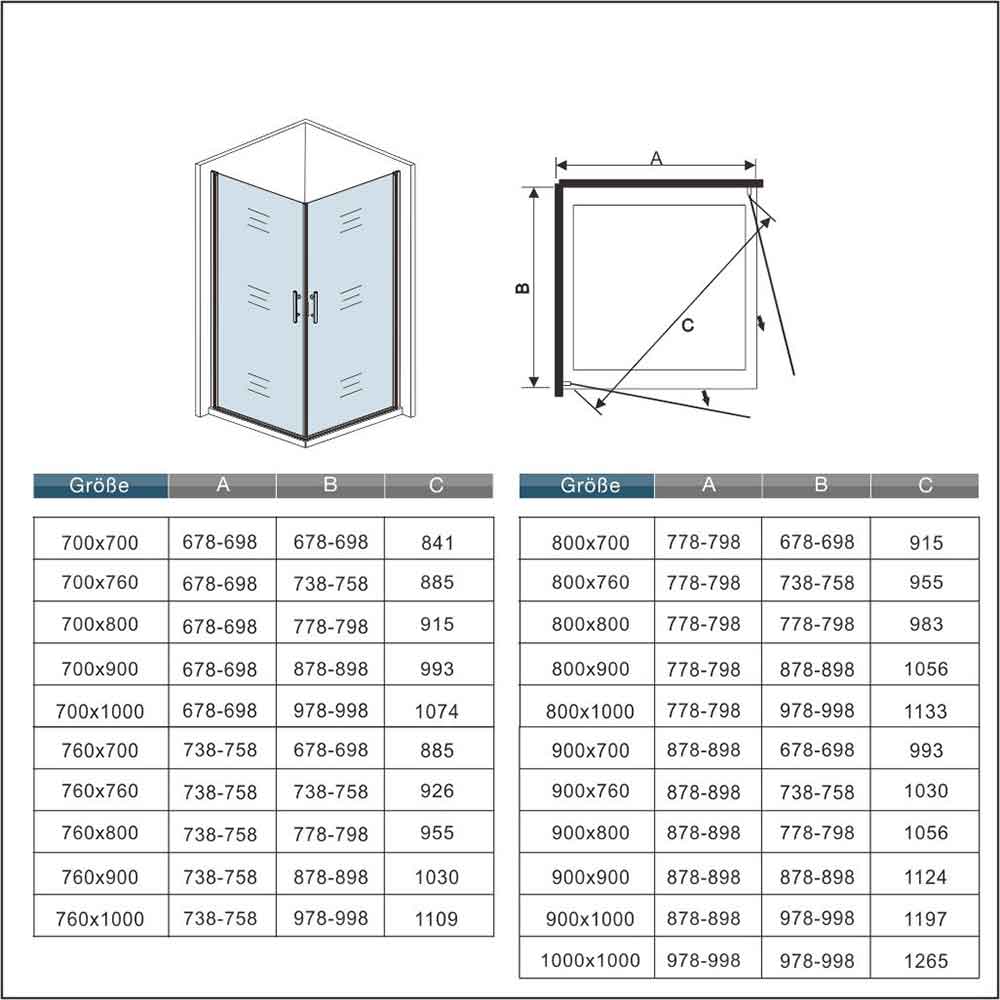 A

B

C

| Größe | A | B | C |
|---|---|---|---|
| 700x700 | 678-698 | 678-698 | 841 |
| 700x760 | 678-698 | 738-758 | 885 |
| 700x800 | 678-698 | 778-798 | 915 |
| 700x900 | 678-698 | 878-898 | 993 |
| 700x1000 | 678-698 | 978-998 | 1074 |
| 760x700 | 738-758 | 678-698 | 885 |
| 760x760 | 738-758 | 738-758 | 926 |
| 760x800 | 738-758 | 778-798 | 955 |
| 760x900 | 738-758 | 878-898 | 1030 |
| 760x1000 | 738-758 | 978-998 | 1109 |

| Größe | A | B | C |
|---|---|---|---|
| 800x700 | 778-798 | 678-698 | 915 |
| 800x760 | 778-798 | 738-758 | 955 |
| 800x800 | 778-798 | 778-798 | 983 |
| 800x900 | 778-798 | 878-898 | 1056 |
| 800x1000 | 778-798 | 978-998 | 1133 |
| 900x700 | 878-898 | 678-698 | 993 |
| 900x760 | 878-898 | 738-758 | 1030 |
| 900x800 | 878-898 | 778-798 | 1056 |
| 900x900 | 878-898 | 878-898 | 1124 |
| 900x1000 | 878-898 | 978-998 | 1197 |
| 1000x1000 | 978-998 | 978-998 | 1265 |