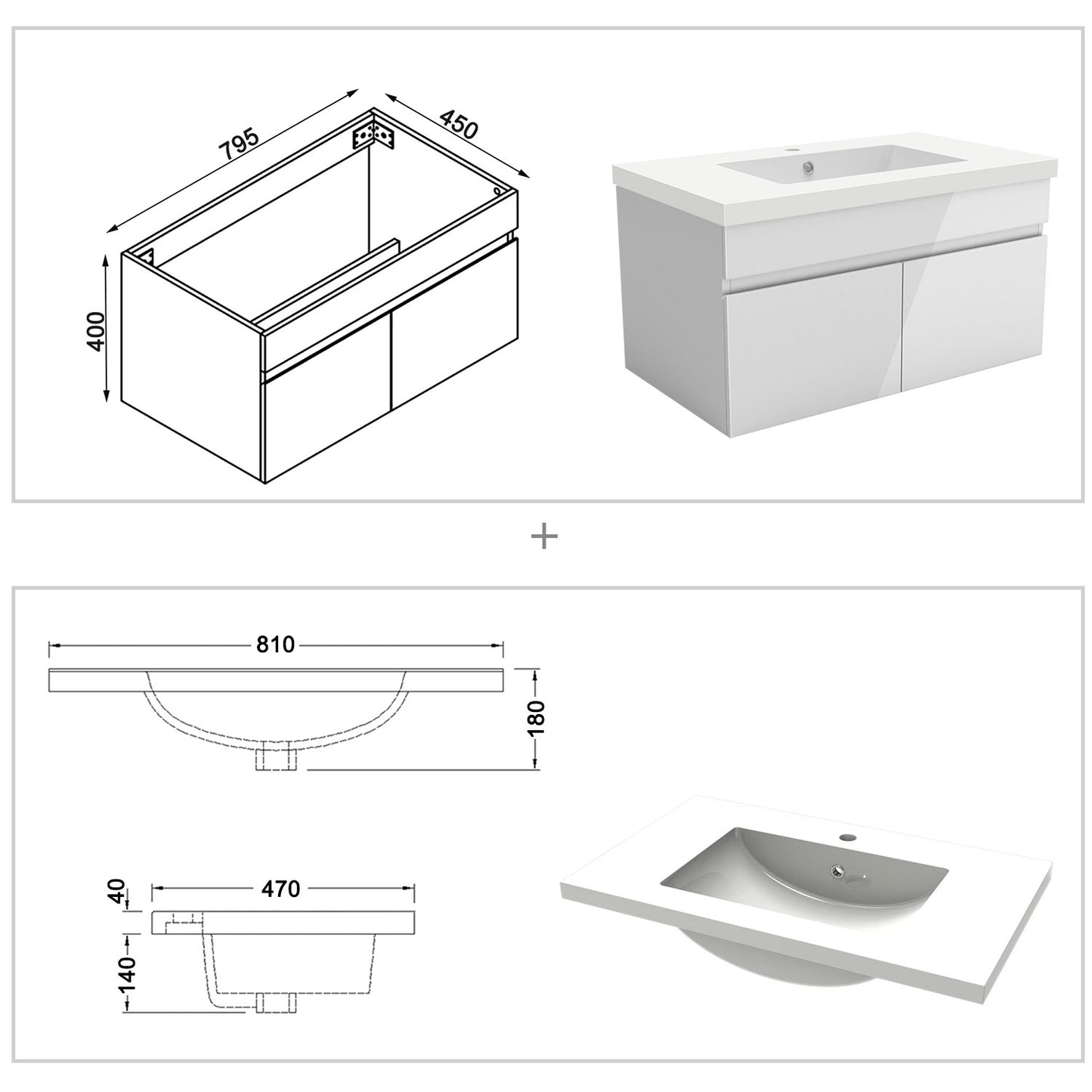 795

450

400

+

810

180

40

470

140