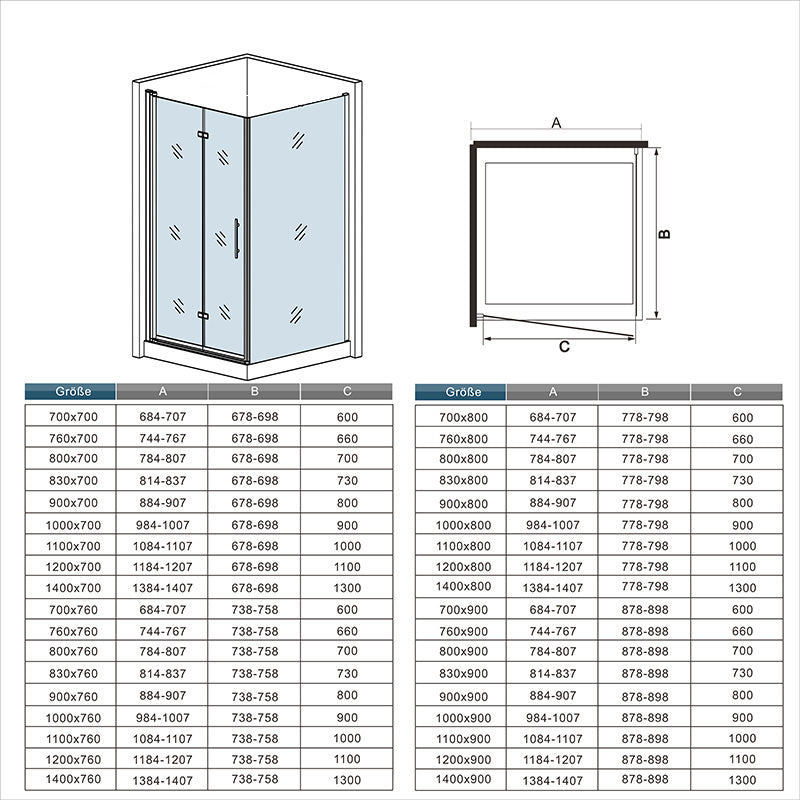 A

B

C

| Größe | A | B | C |
|---|---|---|---|
| 700x700 | 684-707 | 678-698 | 600 |
| 760x700 | 744-767 | 678-698 | 660 |
| 800x700 | 784-807 | 678-698 | 700 |
| 830x700 | 814-837 | 678-698 | 730 |
| 900x700 | 884-907 | 678-698 | 800 |
| 1000x700 | 984-1007 | 678-698 | 900 |
| 1100x700 | 1084-1107 | 678-698 | 1000 |
| 1200x700 | 1184-1207 | 678-698 | 1100 |
| 1400x700 | 1384-1407 | 678-698 | 1300 |
| 700x760 | 684-707 | 738-758 | 600 |
| 760x760 | 744-767 | 738-758 | 660 |
| 800x760 | 784-807 | 738-758 | 700 |
| 830x760 | 814-837 | 738-758 | 730 |
| 900x760 | 884-907 | 738-758 | 800 |
| 1000x760 | 984-1007 | 738-758 | 900 |
| 1100x760 | 1084-1107 | 738-758 | 1000 |
| 1200x760 | 1184-1207 | 738-758 | 1100 |
| 1400x760 | 1384-1407 | 738-758 | 1300 |

| Größe | A | B | C |
|---|---|---|---|
| 700x800 | 684-707 | 778-798 | 600 |
| 760x800 | 744-767 | 778-798 | 660 |
| 800x800 | 784-807 | 778-798 | 700 |
| 830x800 | 814-837 | 778-798 | 730 |
| 900x800 | 884-907 | 778-798 | 800 |
| 1000x800 | 984-1007 | 778-798 | 900 |
| 1100x800 | 1084-1107 | 778-798 | 1000 |
| 1200x800 | 1184-1207 | 778-798 | 1100 |
| 1400x800 | 1384-1407 | 778-798 | 1300 |
| 700x900 | 684-707 | 878-898 | 600 |
| 760x900 | 744-767 | 878-898 | 660 |
| 800x900 | 784-807 | 878-898 | 700 |
| 830x900 | 814-837 | 878-898 | 730 |
| 900x900 | 884-907 | 878-898 | 800 |
| 1000x900 | 984-1007 | 878-898 | 900 |
| 1100x900 | 1084-1107 | 878-898 | 1000 |
| 1200x900 | 1184-1207 | 878-898 | 1100 |
| 1400x900 | 1384-1407 | 878-898 | 1300 |