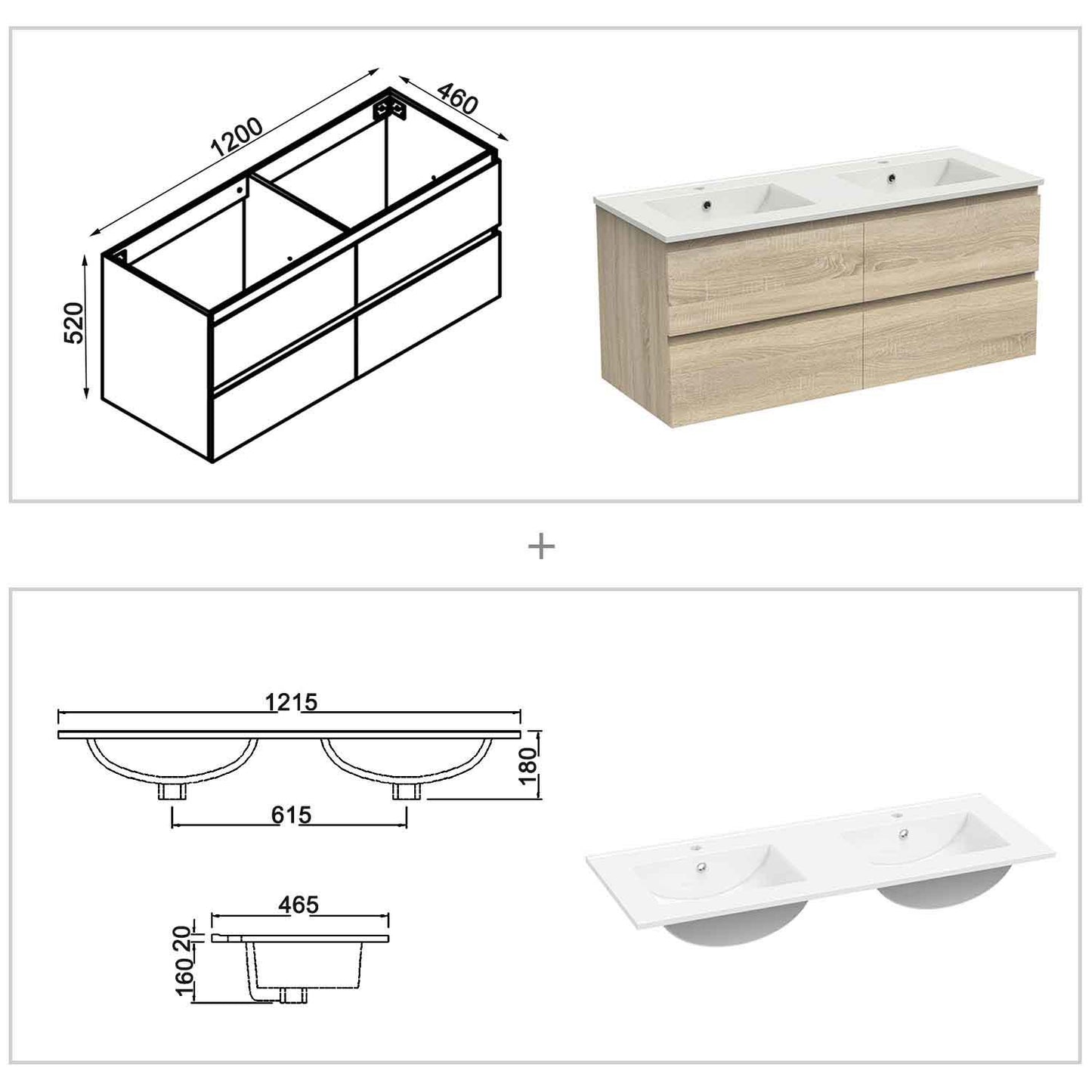 1200
460
520

+

1215
180
615

465
20
160