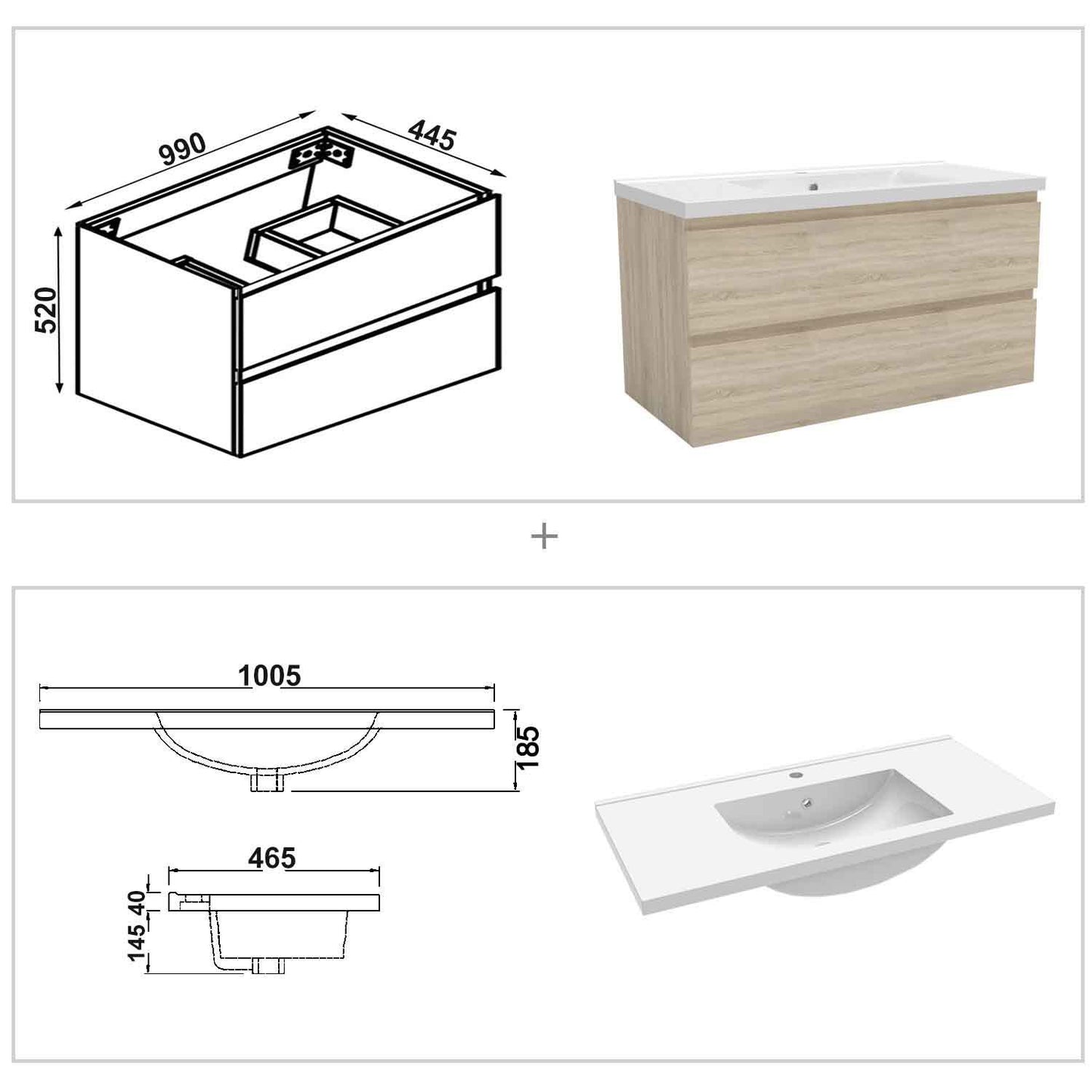 990
445
520

+

1005
185
465
40
145