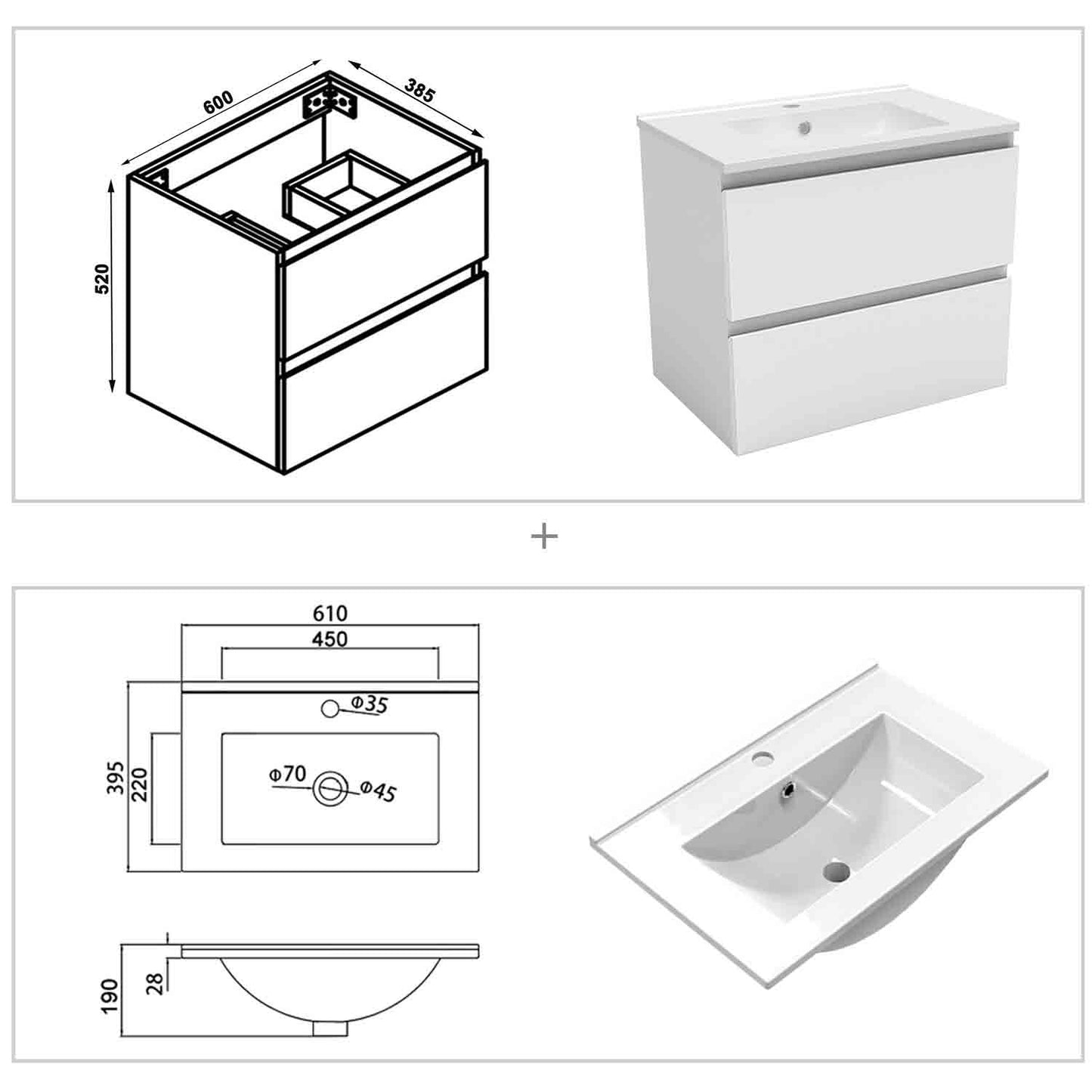 600
385
520

+

610
450
Φ35
395
220
Φ70
Φ45
190
28