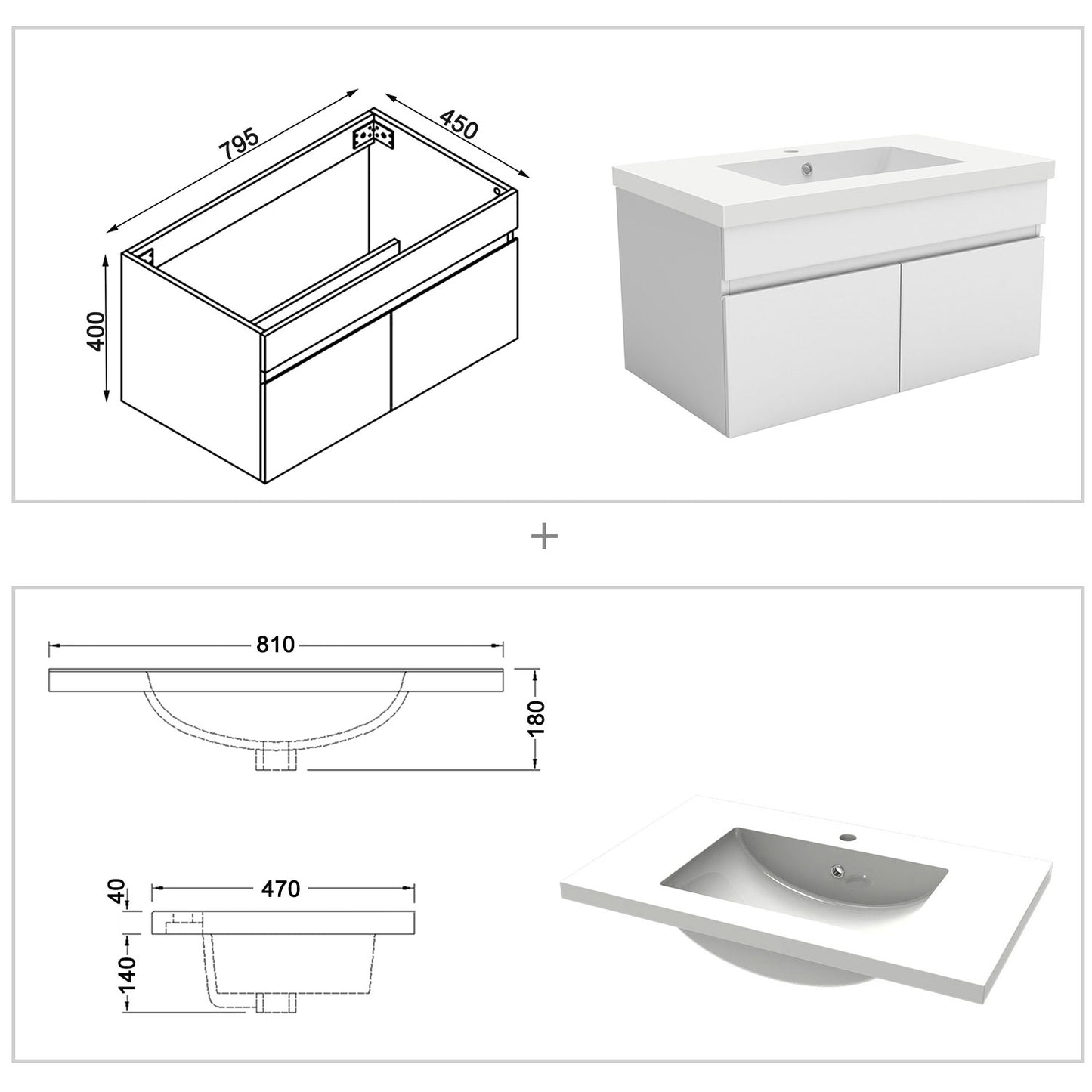 795
450
400

+

810
180

40
470
140